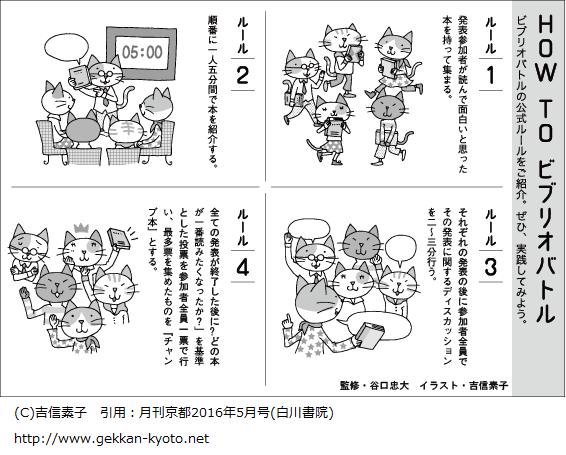 HOW TO ビブリオバトル

ビブリオバトルの公式ルールをご紹介。ぜひ、実践してみよう。

ルール 1

発表参加者が読んで面白いと思った本を持って集まる。

ルール 2

順番に一人五分間で本を紹介する。

05:00

ルール 3

それぞれの発表の後に参加者全員でその発表に関するディスカッションを二〜三分行う。

ルール 4

全ての発表が終了した後に「どの本が一番読みたくなったか?」を基準とした投票を参加者全員一票で行い、最多票を集めたものを「チャンプ本」とする。

監修・谷口忠大　イラスト・吉信素子

(C)吉信素子　引用：月刊京都2016年5月号(白川書院)

http://www.gekkan-kyoto.net